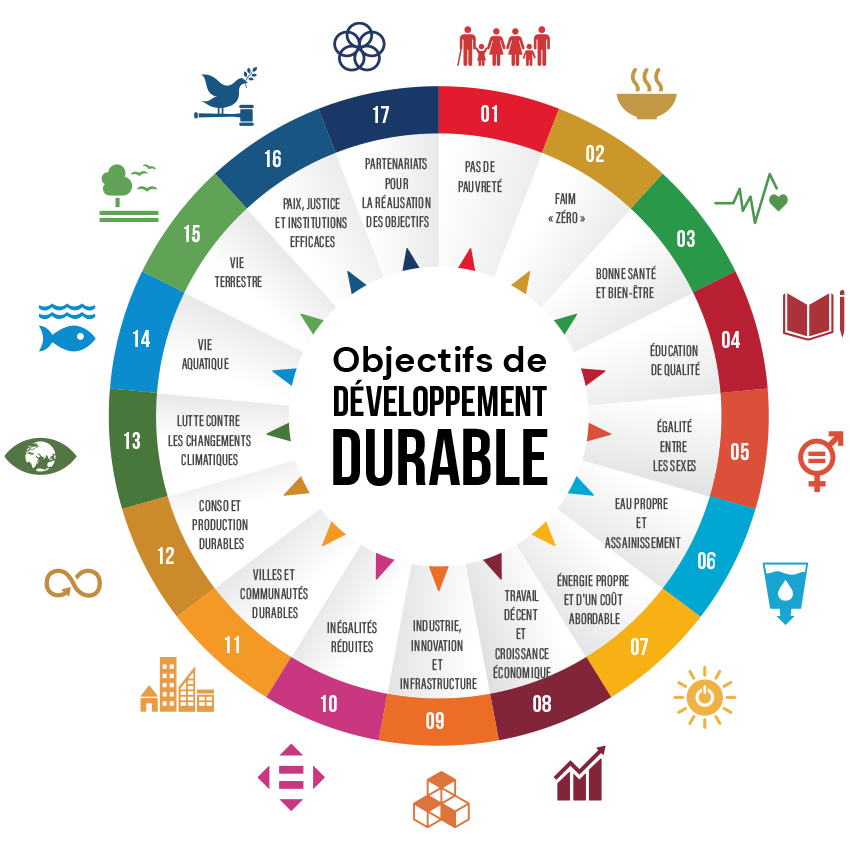 Objectifs de DÉVELOPPEMENT DURABLE

01
PAS DE PAUVRETÉ

02
FAIM « ZÉRO »

03
BONNE SANTÉ ET BIEN-ÊTRE

04
ÉDUCATION DE QUALITÉ

05
ÉGALITÉ ENTRE LES SEXES

06
EAU PROPRE ET ASSAINISSEMENT

07
ÉNERGIE PROPRE ET D'UN COÛT ABORDABLE

08
TRAVAIL DÉCENT ET CROISSANCE ÉCONOMIQUE

09
INDUSTRIE, INNOVATION ET INFRASTRUCTURE

10
INÉGALITÉS RÉDUITES

11
VILLES ET COMMUNAUTÉS DURABLES

12
CONSO ET PRODUCTION DURABLES

13
LUTTE CONTRE LES CHANGEMENTS CLIMATIQUES

14
VIE AQUATIQUE

15
VIE TERRESTRE

16
PAIX, JUSTICE ET INSTITUTIONS EFFICACES

17
PARTENARIATS POUR LA RÉALISATION DES OBJECTIFS